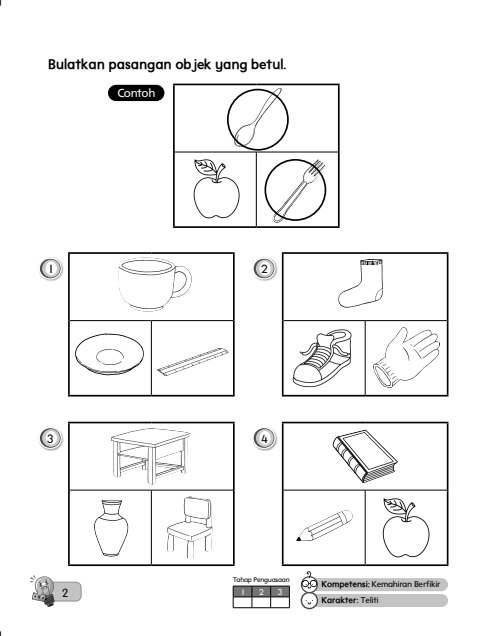 Bulatkan pasangan objek yang betul.

Contoh

1

2

3

4

2

Tahap Penguasaan

| 1 | 2 | 3 |
|---|---|---|
|  |  |  |

Kompetensi: Kemahiran Berfikir

Karakter: Teliti