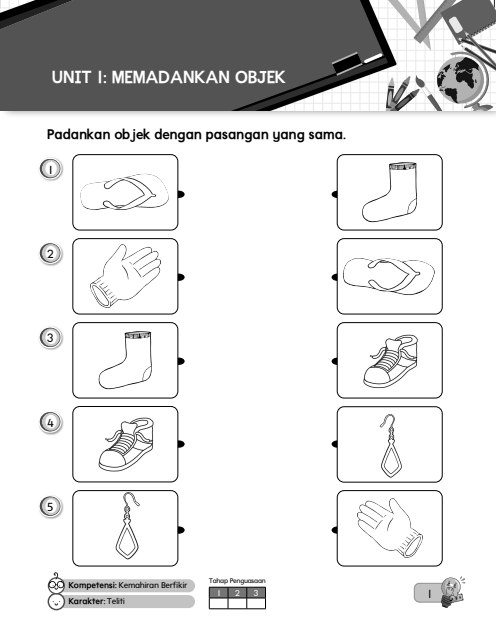 UNIT 1: MEMADANKAN OBJEK

Padankan objek dengan pasangan yang sama.

1

2

3

4

5

Kompetensi: Kemahiran Berfikir

Karakter: Teliti

Tahap Penguasaan

| 1 | 2 | 3 |
|---|---|---|
|  |  |  |

1