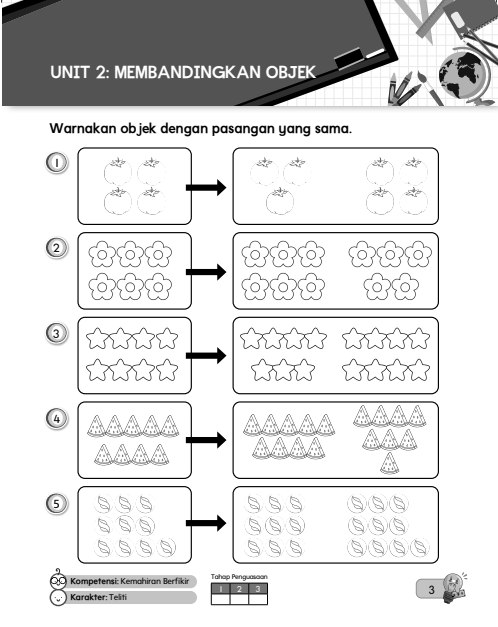 UNIT 2: MEMBANDINGKAN OBJEK

Warnakan objek dengan pasangan yang sama.

1

2

3

4

5

Kompetensi: Kemahiran Berfikir

Karakter: Teliti

Tahap Penguasaan

| 1 | 2 | 3 |
|---|---|---|
|  |  |  |

3