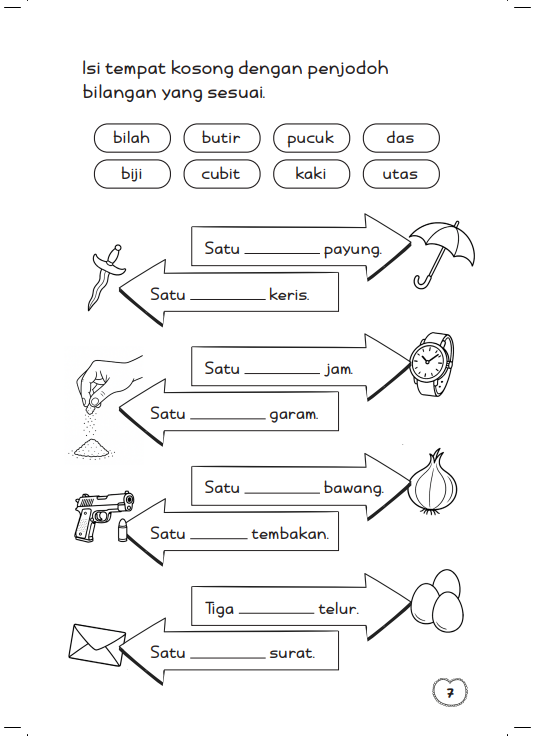 Isi tempat kosong dengan penjodoh bilangan yang sesuai.

bilah
butir
pucuk
das
biji
cubit
kaki
utas

Satu ________ payung.

Satu ________ keris.

Satu ________ jam.

Satu ________ garam.

Satu ________ bawang.

Satu ______ tembakan.

Tiga ________ telur.

Satu ________ surat.

7